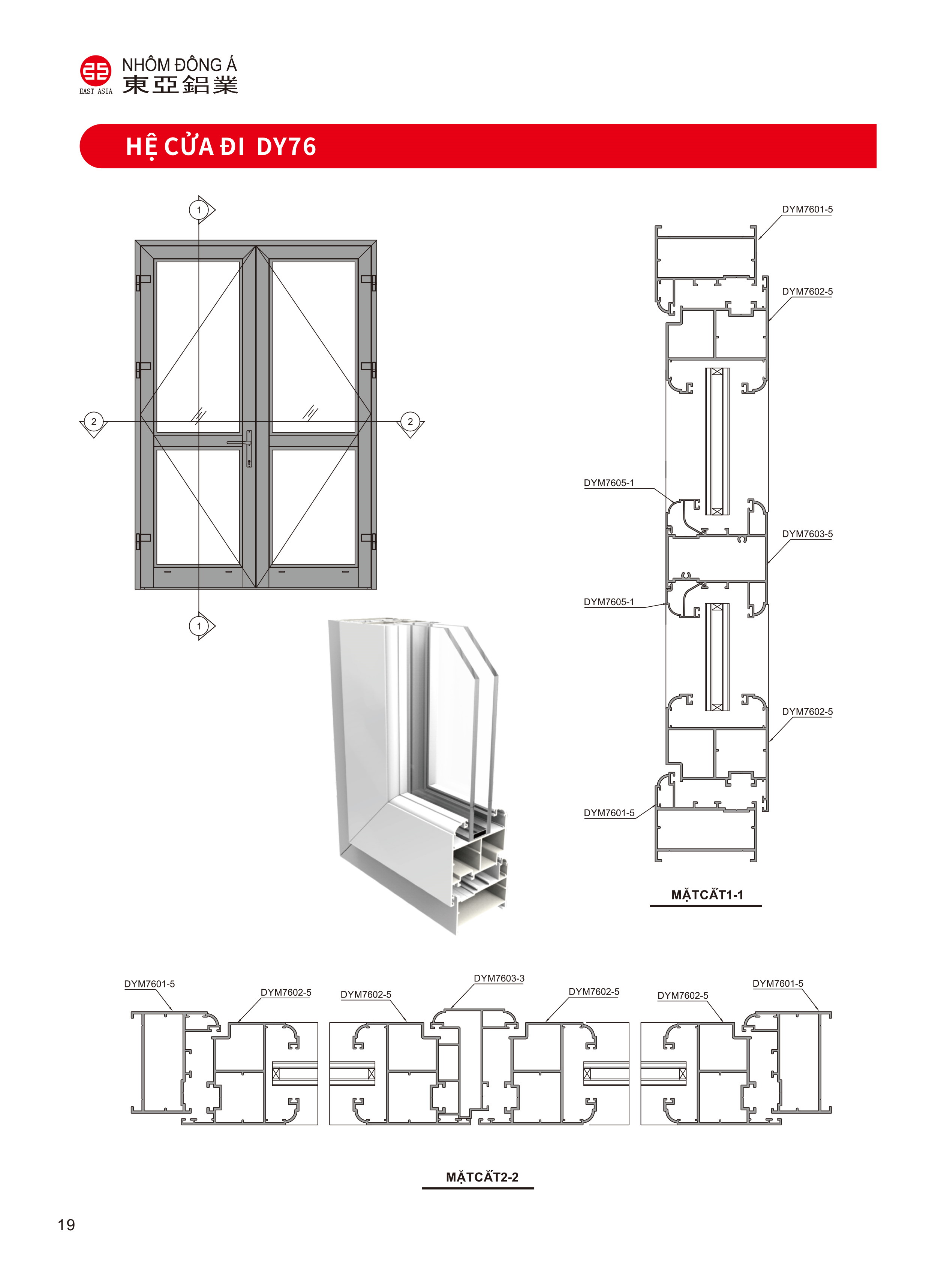 EAST ASIA
NHÔM ĐÔNG Á
東亞鋁業

HỆ CỬA ĐI DY76

1
2
2
1

DYM7601-5
DYM7602-5
DYM7605-1
DYM7603-5
DYM7605-1
DYM7602-5
DYM7601-5

MẶTCẮT1-1

DYM7601-5
DYM7602-5
DYM7602-5
DYM7603-3
DYM7602-5
DYM7602-5
DYM7601-5

MẶTCẮT2-2

19